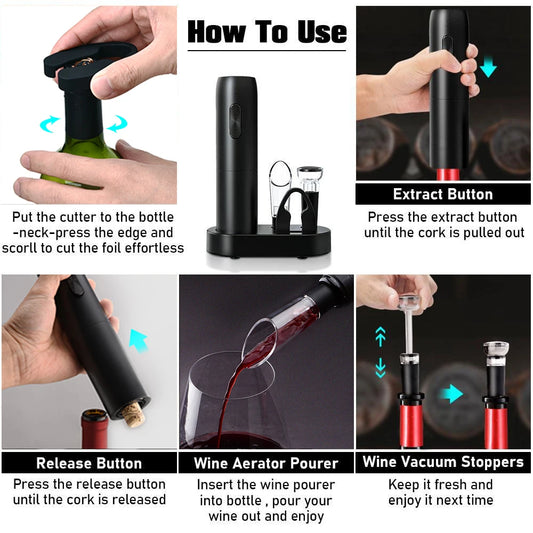 How To Use

Put the cutter to the bottle -neck-press the edge and scorll to cut the foil effortless

Extract Button

Press the extract button until the cork is pulled out

Release Button

Press the release button until the cork is released

Wine Aerator Pourer

Insert the wine pourer into bottle , pour your wine out and enjoy

Wine Vacuum Stoppers

Keep it fresh and enjoy it next time